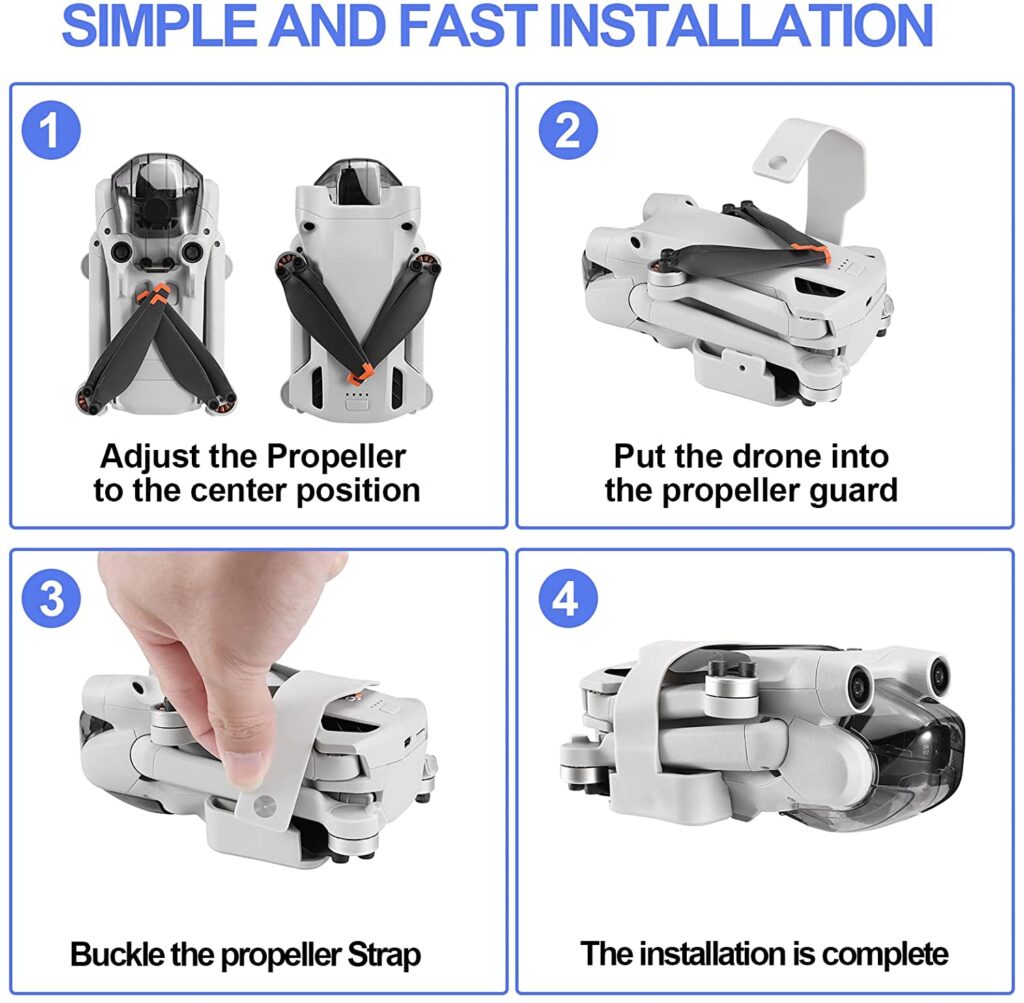 SIMPLE AND FAST INSTALLATION

1

Adjust the Propeller to the center position

2

Put the drone into the propeller guard

3

Buckle the propeller Strap

4

The installation is complete