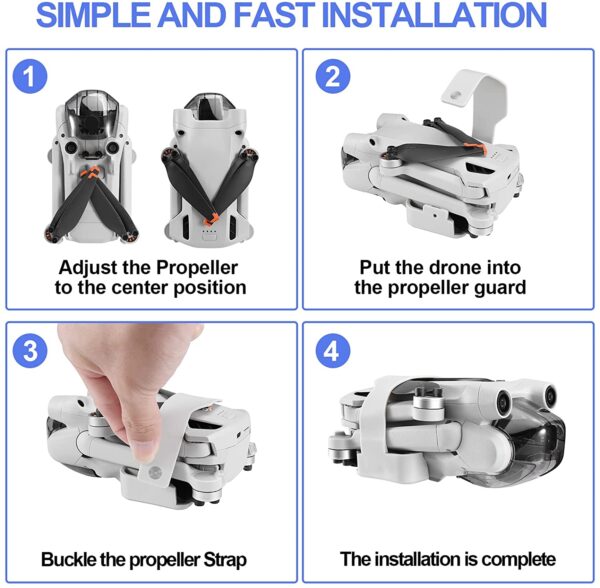 SIMPLE AND FAST INSTALLATION

1

Adjust the Propeller to the center position

2

Put the drone into the propeller guard

3

Buckle the propeller Strap

4

The installation is complete