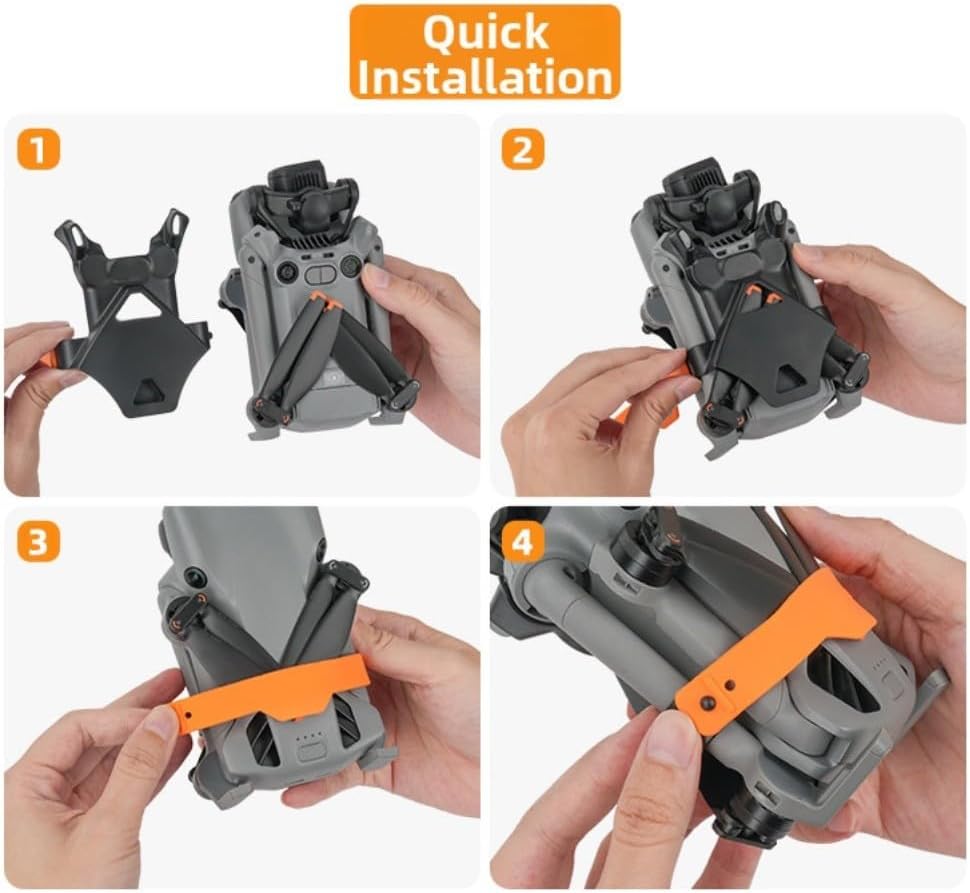 Quick Installation

1

2

3

4